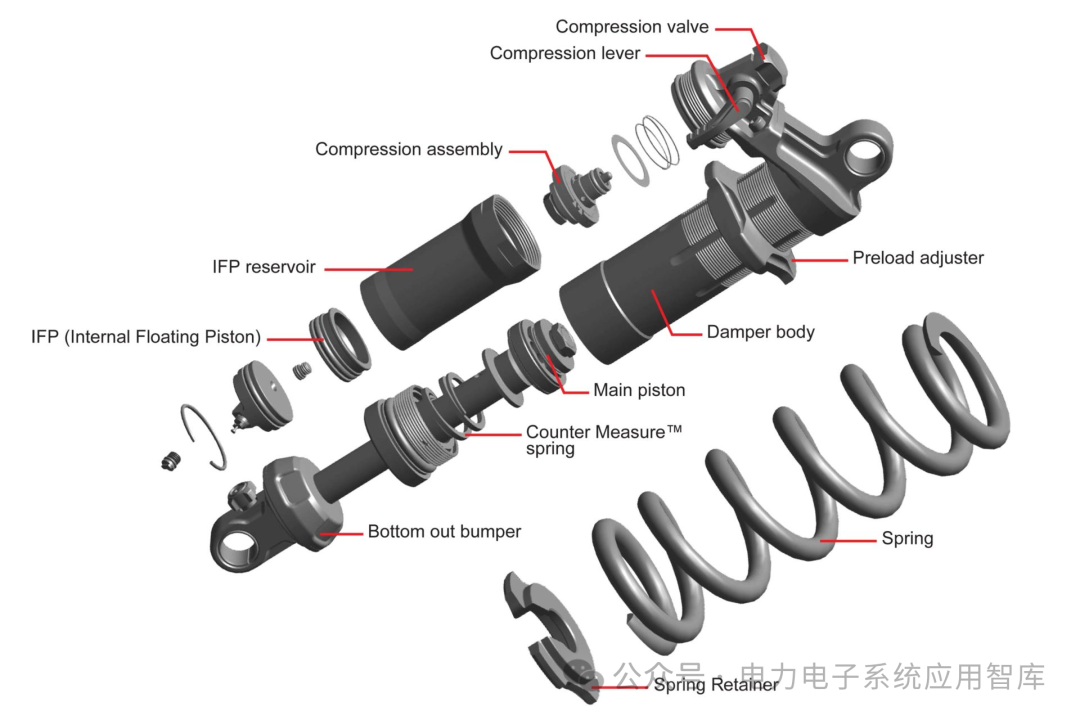 Compression valve
Compression lever
Compression assembly
IFP reservoir
Preload adjuster
IFP (Internal Floating Piston)
Damper body
Main piston
Counter Measure™ spring
Bottom out bumper
Spring
Spring Retainer
公众号 · 电力电子系统应用智库